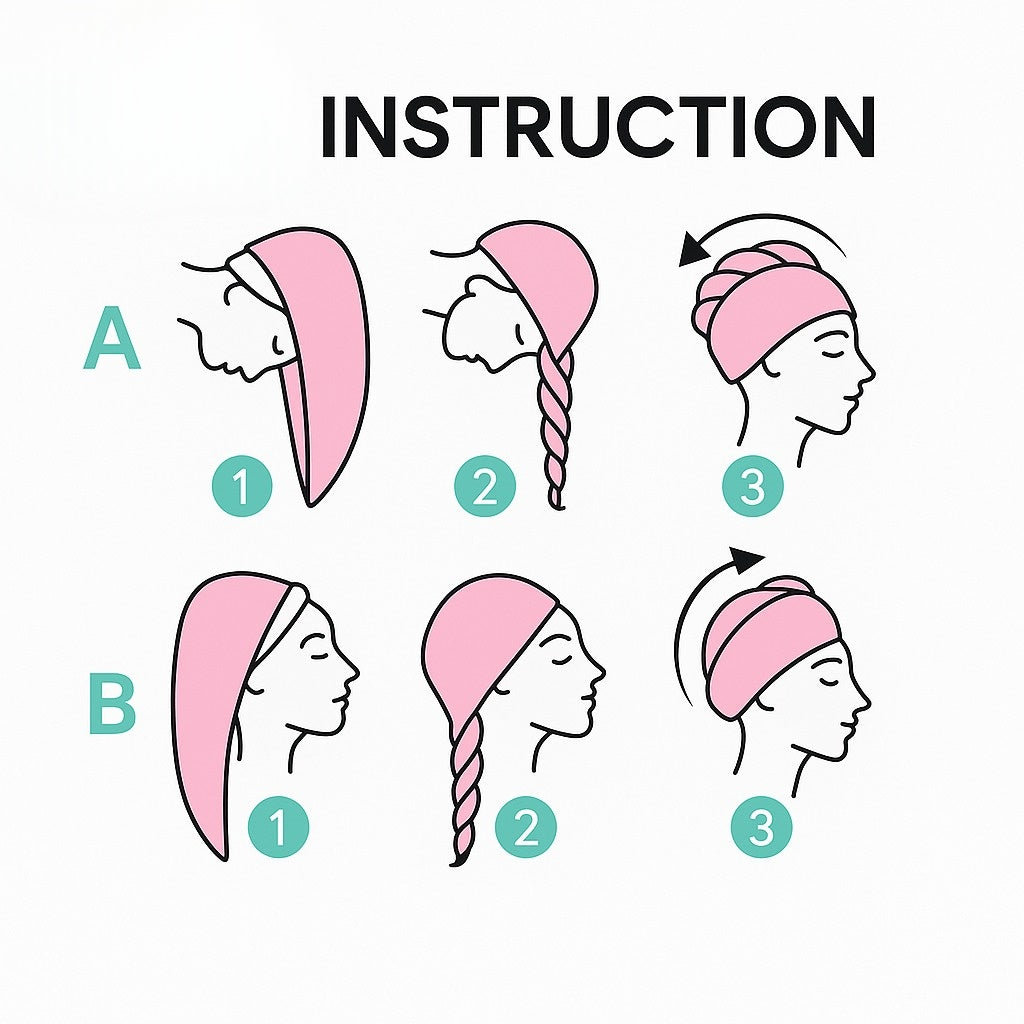 INSTRUCTION

A

1

2

3

B

1

2

3